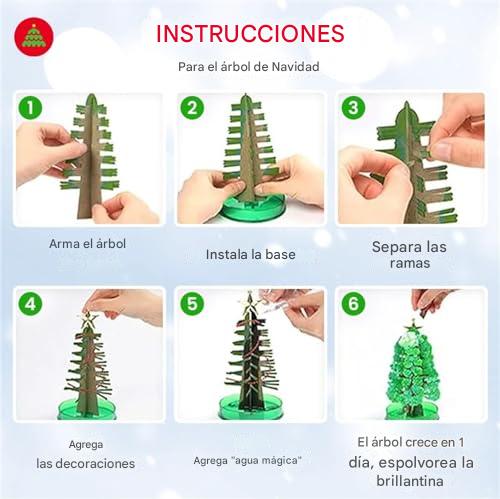 INSTRUCCIONES

Para el árbol de Navidad

1

Arma el árbol

2

Instala la base

3

Separa las ramas

4

Agrega las decoraciones

5

Agrega "agua mágica"

6

El árbol crece en 1 día, espolvorea la brillantina